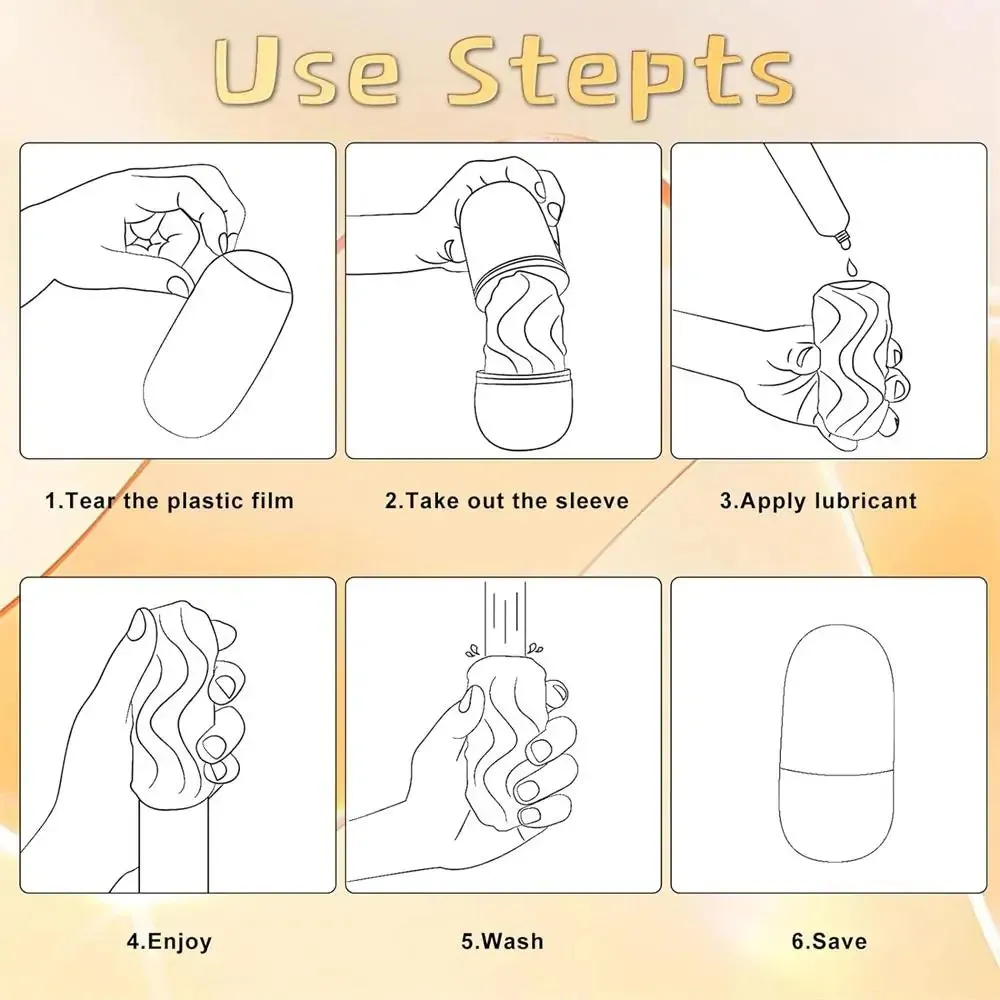 Use Stepts

1.Tear the plastic film

2.Take out the sleeve

3.Apply lubricant

4.Enjoy

5.Wash

6.Save